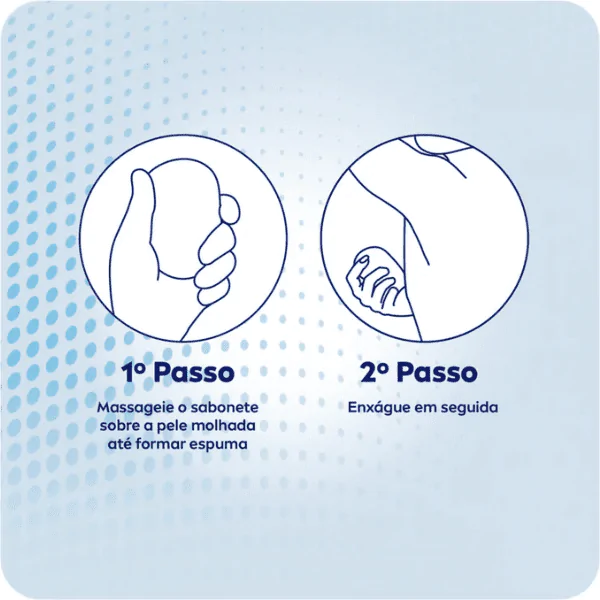 1º Passo

Massageie o sabonete sobre a pele molhada até formar espuma

2º Passo

Enxágue em seguida